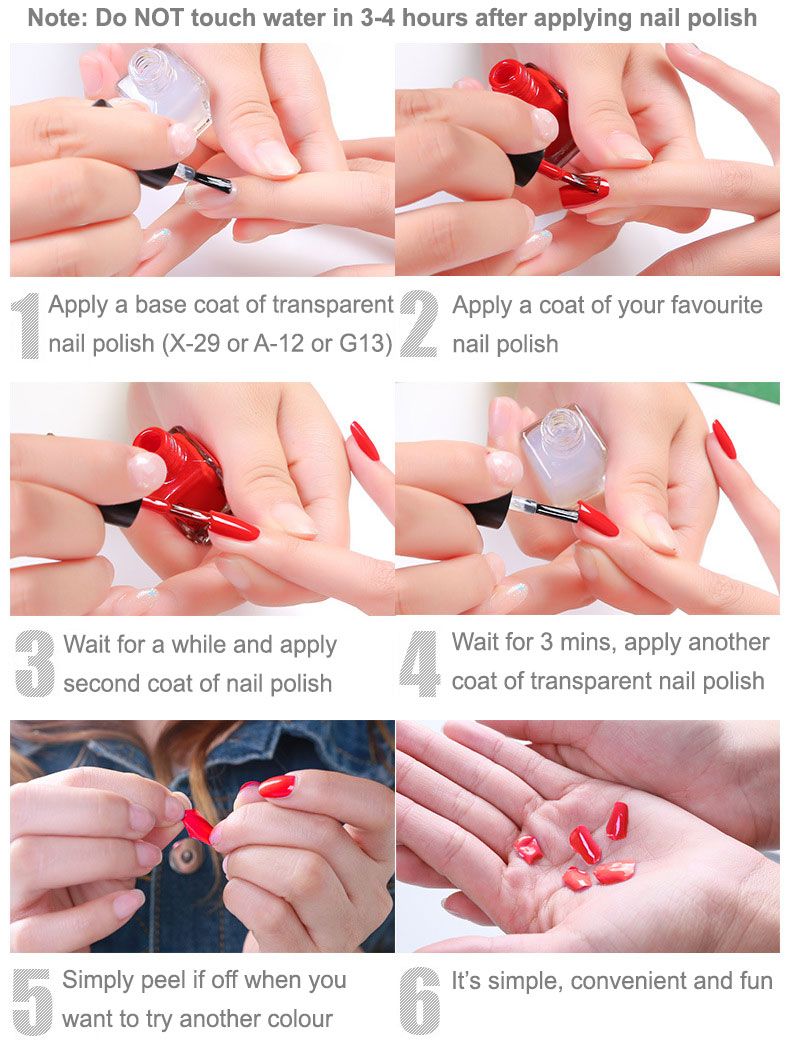 Note: Do NOT touch water in 3-4 hours after applying nail polish

1 Apply a base coat of transparent nail polish (X-29 or A-12 or G13)

2 Apply a coat of your favourite nail polish

3 Wait for a while and apply second coat of nail polish

4 Wait for 3 mins, apply another coat of transparent nail polish

5 Simply peel if off when you want to try another colour

6 It's simple, convenient and fun